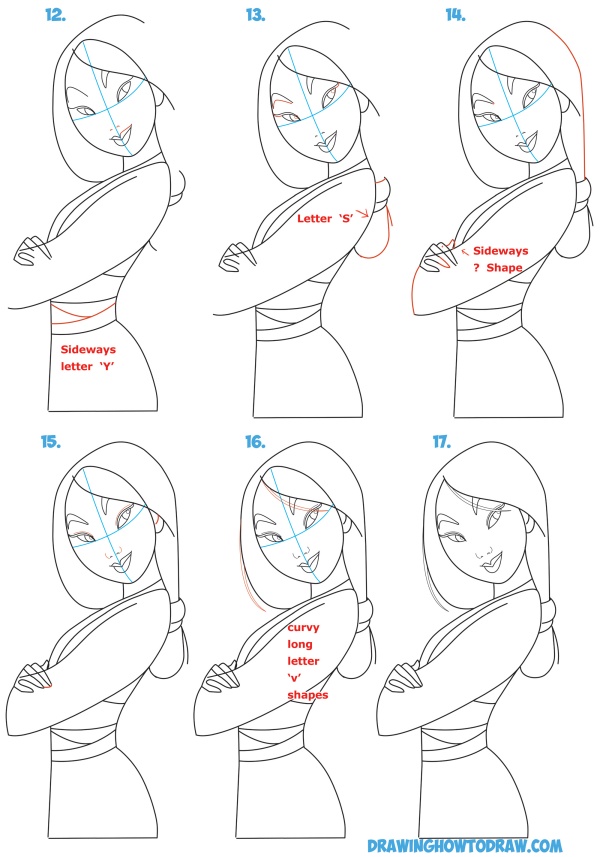 12.

Sideways letter 'Y'

13.

Letter 'S'

14.

Sideways ? Shape

15.

16.

curvy long letter 'v' shapes

17.

DRAWINGHOWTODRAW.COM