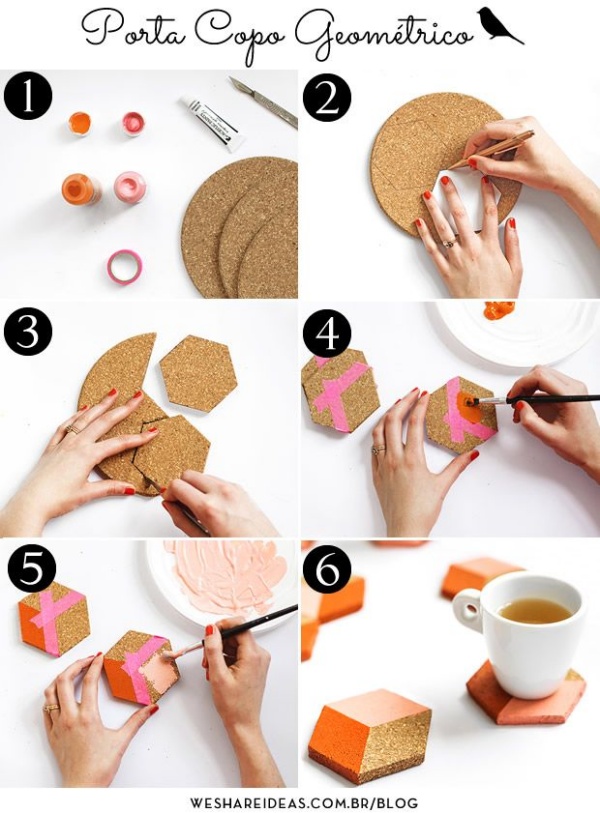 Porta Copo Geométrico

1

2

3

4

5

6

WESHAREIDEAS.COM.BR/BLOG