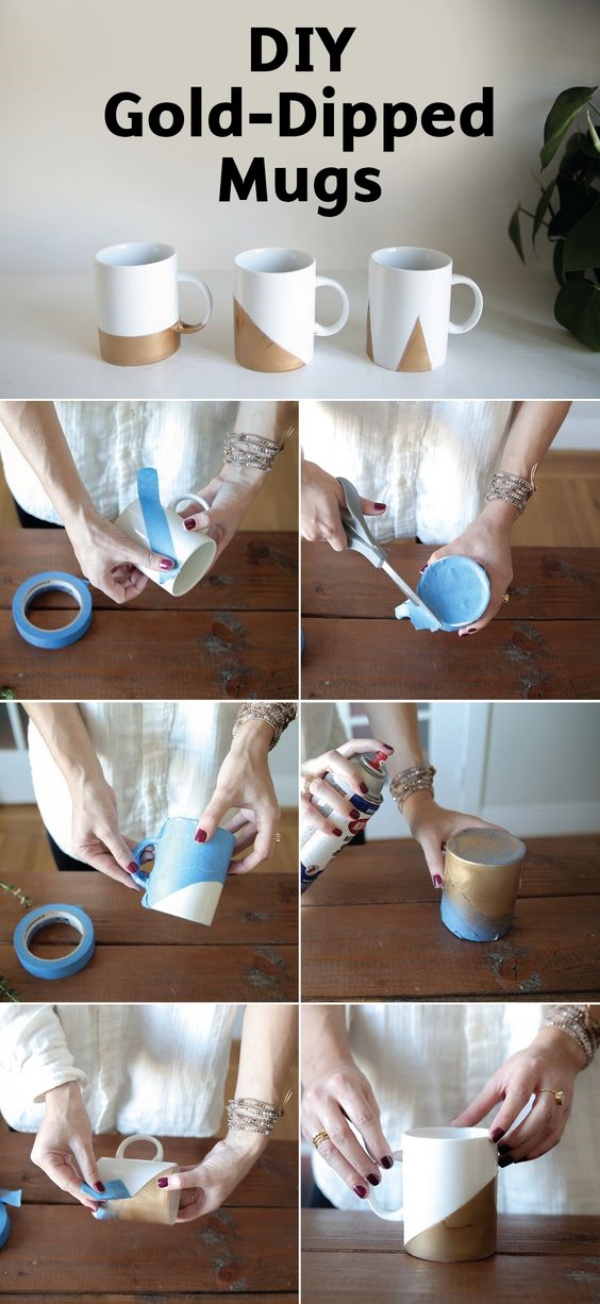 DIY
Gold-Dipped
Mugs