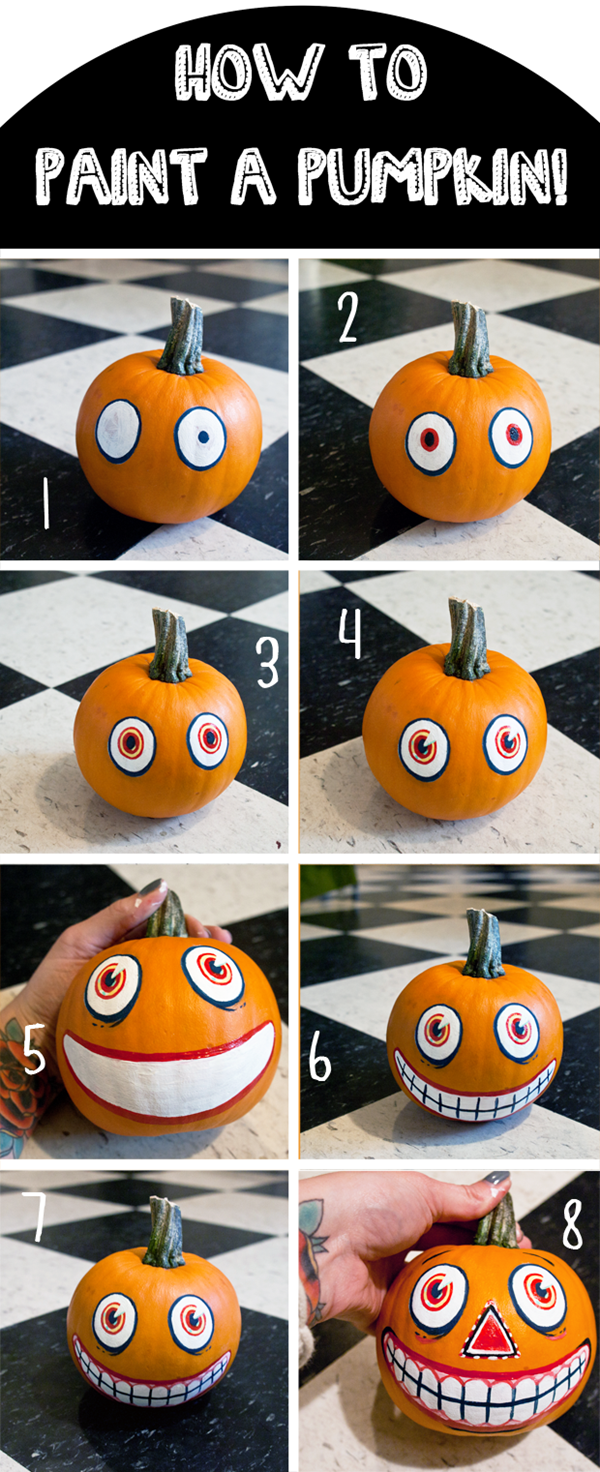 HOW TO
PAINT A PUMPKIN!

1

2

3

4

5

6

7

8