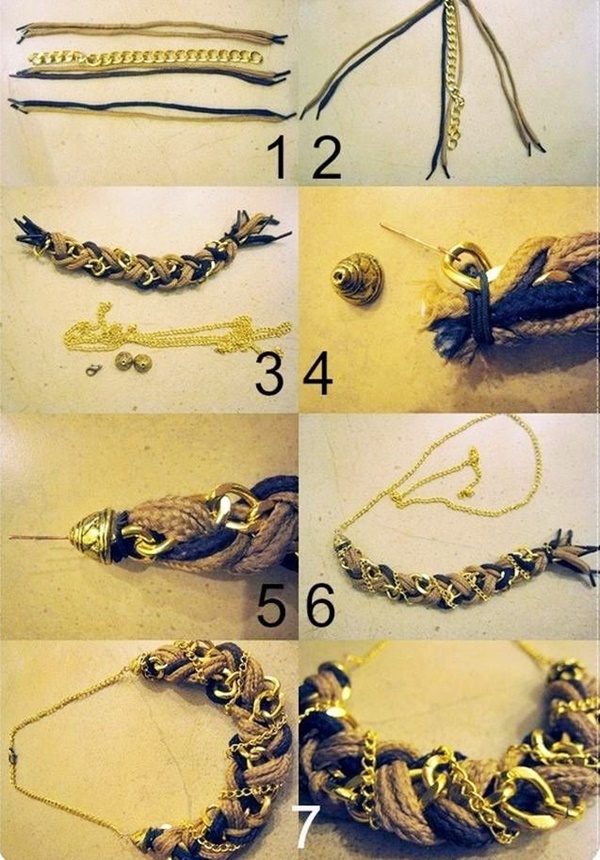 1 2

3 4

5 6

7