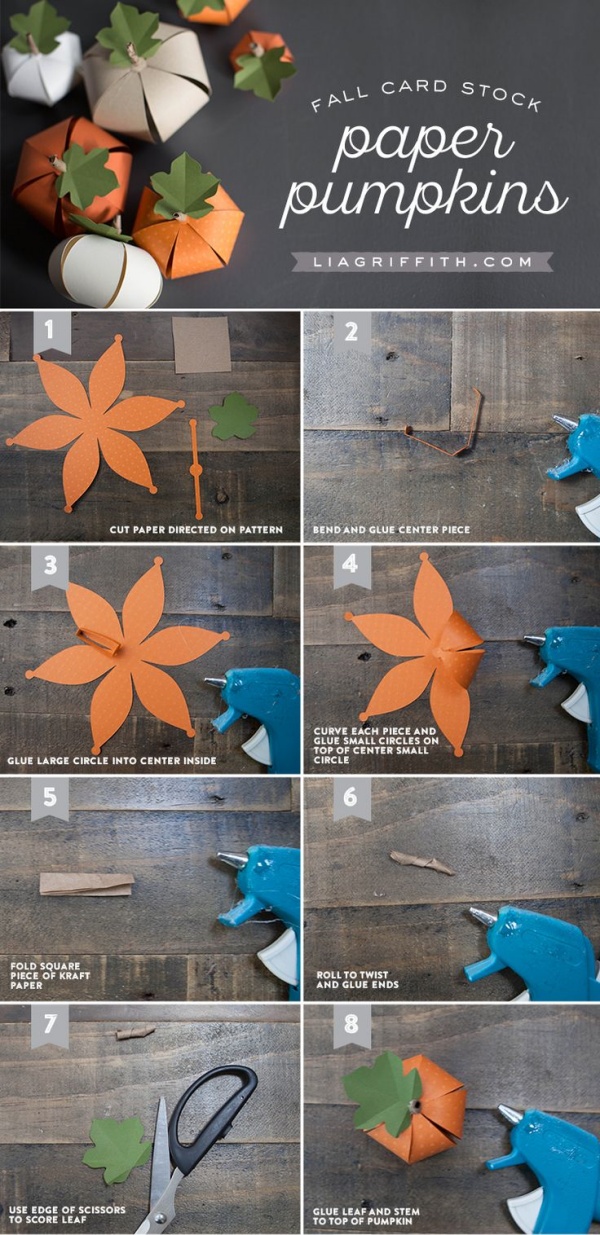 FALL CARD STOCK
paper pumpkins
LIAGRIFFITH.COM

1
CUT PAPER DIRECTED ON PATTERN

2
BEND AND GLUE CENTER PIECE

3
GLUE LARGE CIRCLE INTO CENTER INSIDE

4
CURVE EACH PIECE AND GLUE SMALL CIRCLES ON TOP OF CENTER SMALL CIRCLE

5
FOLD SQUARE PIECE OF KRAFT PAPER

6
ROLL TO TWIST AND GLUE ENDS

7
USE EDGE OF SCISSORS TO SCORE LEAF

8
GLUE LEAF AND STEM TO TOP OF PUMPKIN